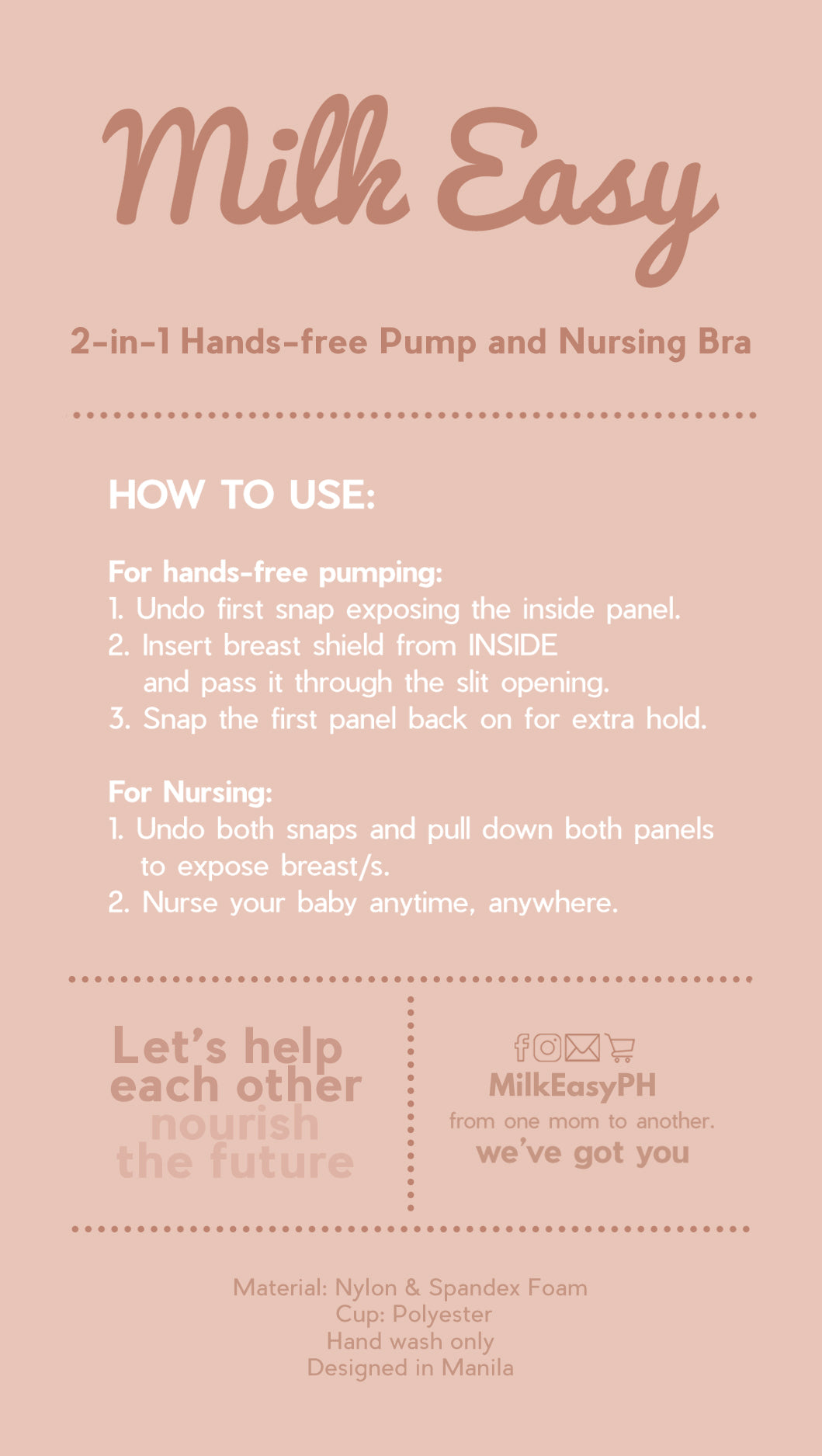 Milk Easy

2-in-1 Hands-free Pump and Nursing Bra

HOW TO USE:

For hands-free pumping:
1. Undo first snap exposing the inside panel.
2. Insert breast shield from INSIDE and pass it through the slit opening.
3. Snap the first panel back on for extra hold.

For Nursing:
1. Undo both snaps and pull down both panels to expose breast/s.
2. Nurse your baby anytime, anywhere.

Let's help each other nourish the future

MilkEasyPH
from one mom to another.
we've got you

Material: Nylon & Spandex Foam
Cup: Polyester
Hand wash only
Designed in Manila