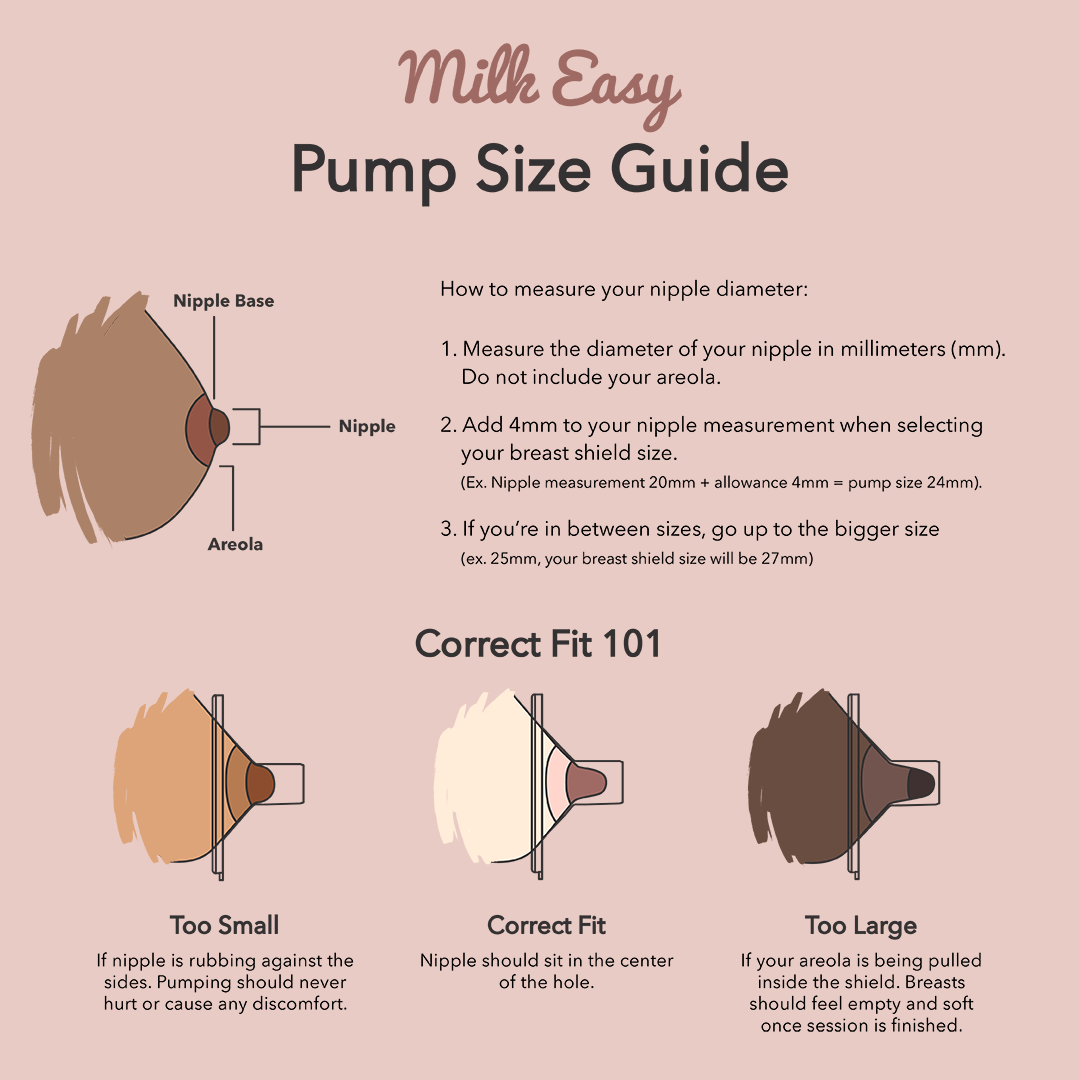 Milk Easy
Pump Size Guide

Nipple Base
Nipple
Areola

How to measure your nipple diameter:

1. Measure the diameter of your nipple in millimeters (mm). Do not include your areola.

2. Add 4mm to your nipple measurement when selecting your breast shield size.
(Ex. Nipple measurement 20mm + allowance 4mm = pump size 24mm).

3. If you're in between sizes, go up to the bigger size
(ex. 25mm, your breast shield size will be 27mm)

Correct Fit 101

Too Small
If nipple is rubbing against the sides. Pumping should never hurt or cause any discomfort.

Correct Fit
Nipple should sit in the center of the hole.

Too Large
If your areola is being pulled inside the shield. Breasts should feel empty and soft once session is finished.